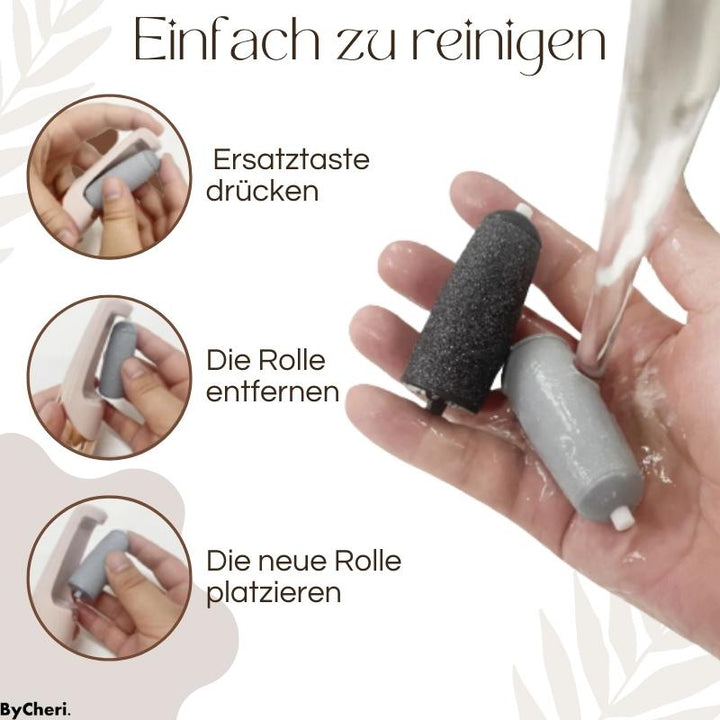 Einfach zu reinigen

Ersatztaste drücken

Die Rolle entfernen

Die neue Rolle platzieren

ByCheri.