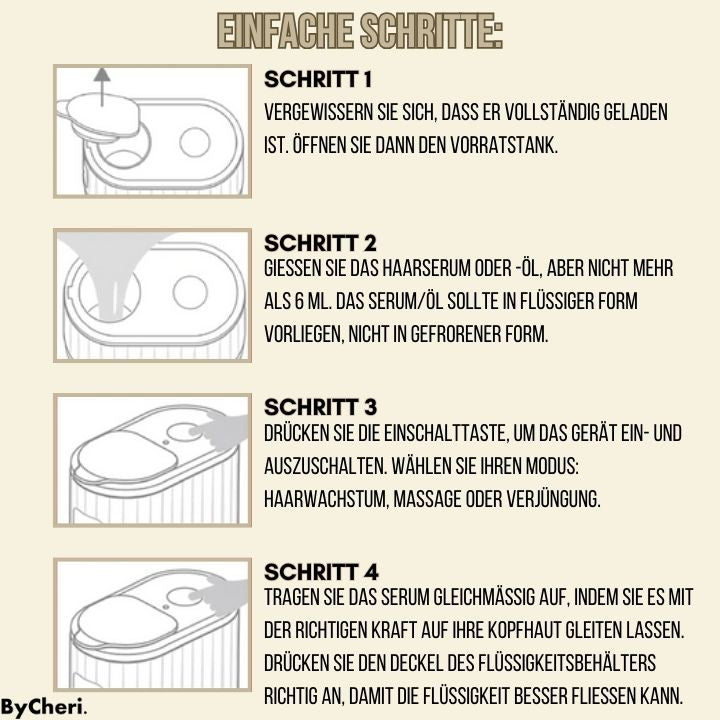 EINFACHE SCHRITTE:

SCHRITT 1
VERGEWISSERN SIE SICH, DASS ER VOLLSTÄNDIG GELADEN IST. ÖFFNEN SIE DANN DEN VORRATSTANK.

SCHRITT 2
GIESSEN SIE DAS HAARSERUM ODER -ÖL, ABER NICHT MEHR ALS 6 ML. DAS SERUM/ÖL SOLLTE IN FLÜSSIGER FORM VORLIEGEN, NICHT IN GEFRORENER FORM.

SCHRITT 3
DRÜCKEN SIE DIE EINSCHALTTASTE, UM DAS GERÄT EIN- UND AUSZUSCHALTEN. WÄHLEN SIE IHREN MODUS: HAARWACHSTUM, MASSAGE ODER VERJÜNGUNG.

SCHRITT 4
TRAGEN SIE DAS SERUM GLEICHMÄSSIG AUF, INDEM SIE ES MIT DER RICHTIGEN KRAFT AUF IHRE KOPFHAUT GLEITEN LASSEN. DRÜCKEN SIE DEN DECKEL DES FLÜSSIGKEITSBEHÄLTERS RICHTIG AN, DAMIT DIE FLÜSSIGKEIT BESSER FLIESSEN KANN.

ByCheri.