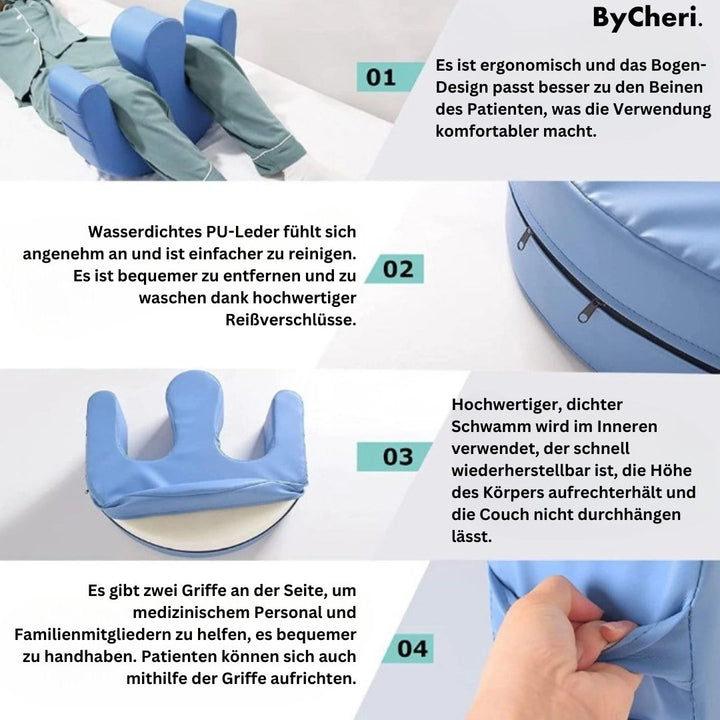 ByCheri.

01

Es ist ergonomisch und das Bogen-Design passt besser zu den Beinen des Patienten, was die Verwendung komfortabler macht.

Wasserdichtes PU-Leder fühlt sich angenehm an und ist einfacher zu reinigen. Es ist bequemer zu entfernen und zu waschen dank hochwertiger Reißverschlüsse.

02

03

Hochwertiger, dichter Schwamm wird im Inneren verwendet, der schnell wiederherstellbar ist, die Höhe des Körpers aufrechterhält und die Couch nicht durchhängen lässt.

Es gibt zwei Griffe an der Seite, um medizinischem Personal und Familienmitgliedern zu helfen, es bequemer zu handhaben. Patienten können sich auch mithilfe der Griffe aufrichten.

04