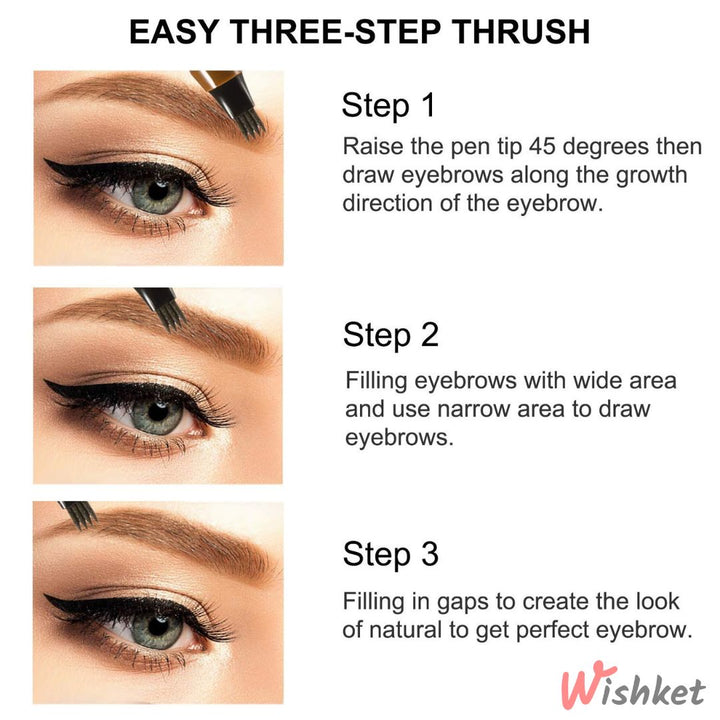 EASY THREE-STEP THRUSH

Step 1
Raise the pen tip 45 degrees then draw eyebrows along the growth direction of the eyebrow.

Step 2
Filling eyebrows with wide area and use narrow area to draw eyebrows.

Step 3
Filling in gaps to create the look of natural to get perfect eyebrow.

Wishket