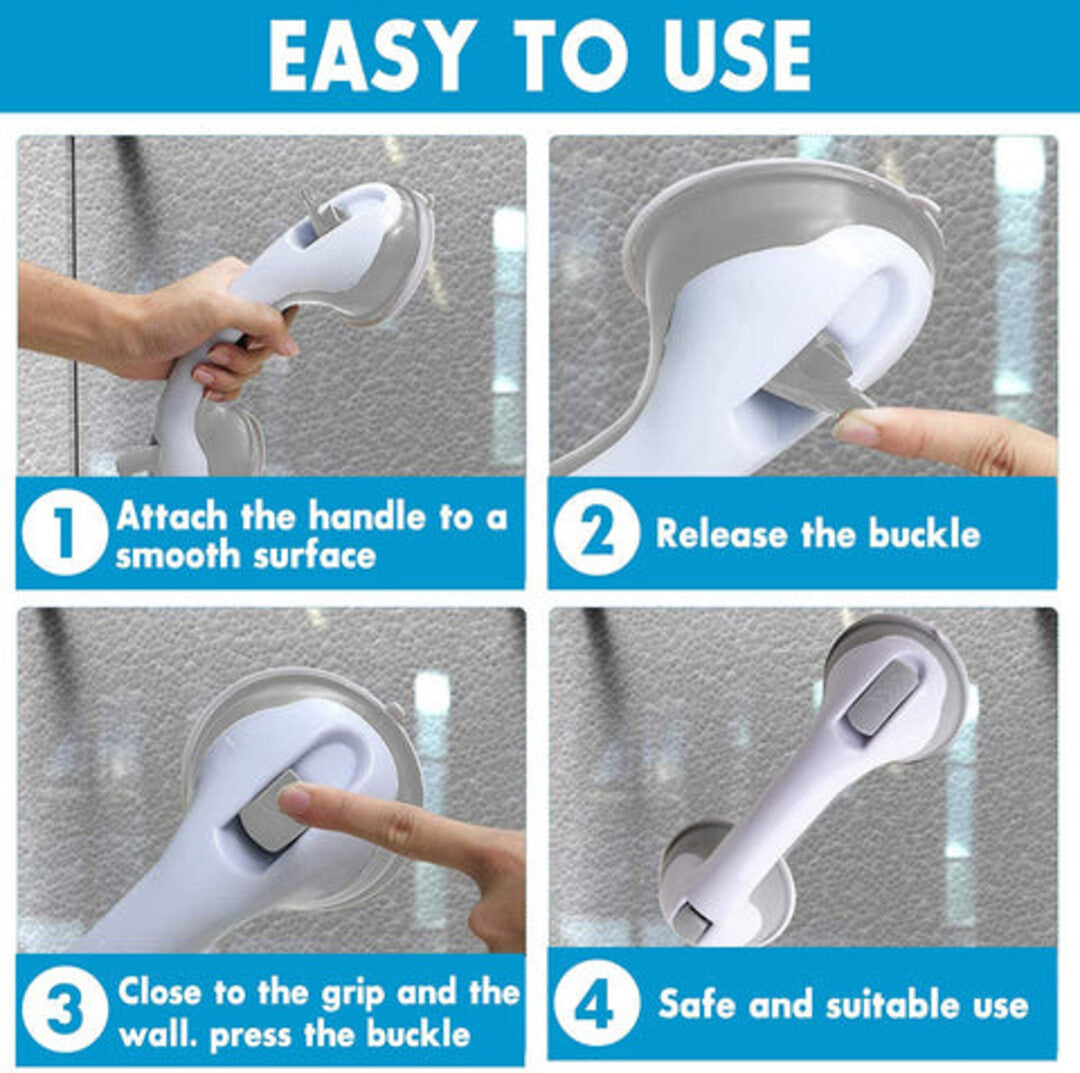 EASY TO USE

1 Attach the handle to a smooth surface

2 Release the buckle

3 Close to the grip and the wall. press the buckle

4 Safe and suitable use