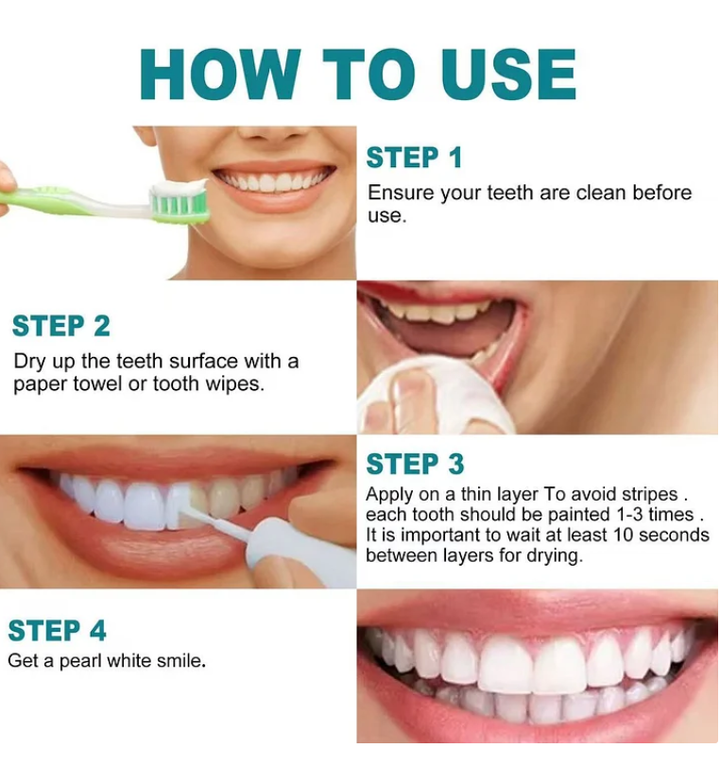 HOW TO USE

STEP 1
Ensure your teeth are clean before use.

STEP 2
Dry up the teeth surface with a paper towel or tooth wipes.

STEP 3
Apply on a thin layer To avoid stripes . each tooth should be painted 1-3 times . It is important to wait at least 10 seconds between layers for drying.

STEP 4
Get a pearl white smile.