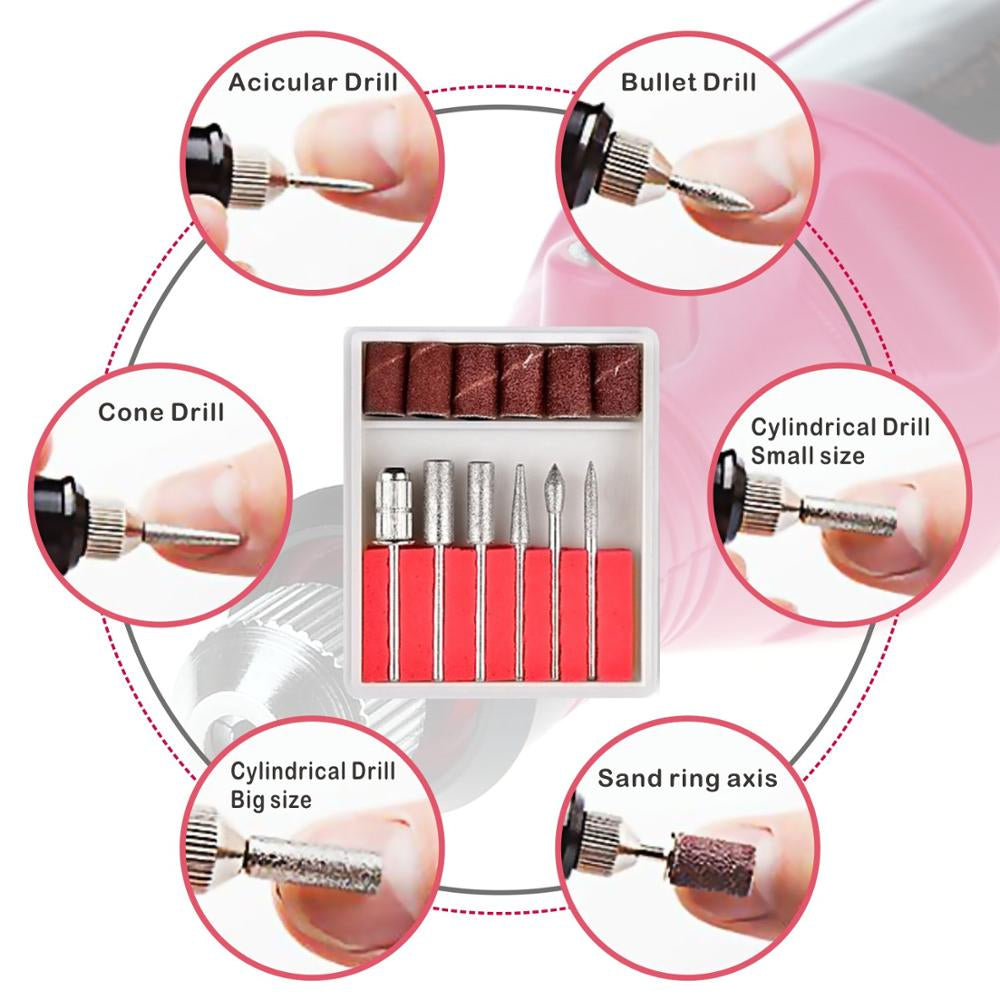 Acicular Drill

Bullet Drill

Cone Drill

Cylindrical Drill
Small size

Cylindrical Drill
Big size

Sand ring axis