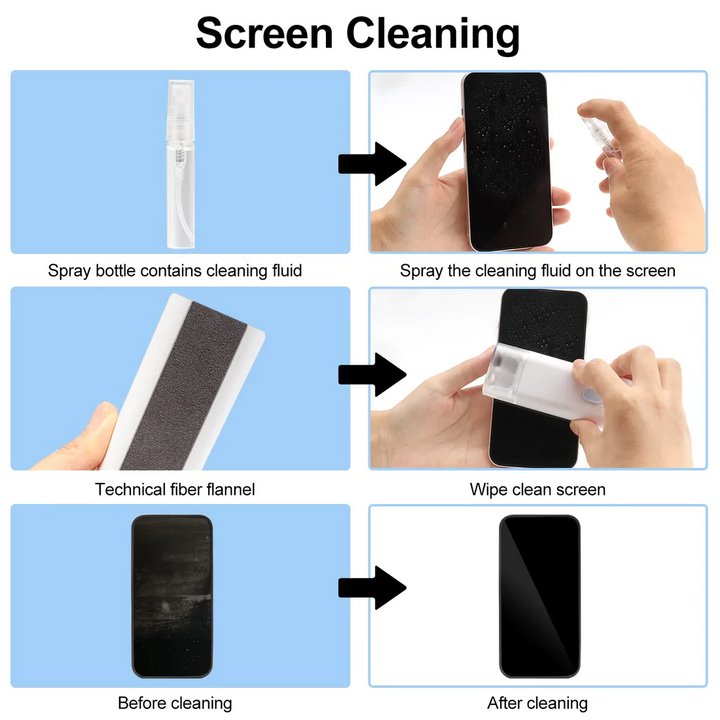 Screen Cleaning

Spray bottle contains cleaning fluid

Spray the cleaning fluid on the screen

Technical fiber flannel

Wipe clean screen

Before cleaning

After cleaning