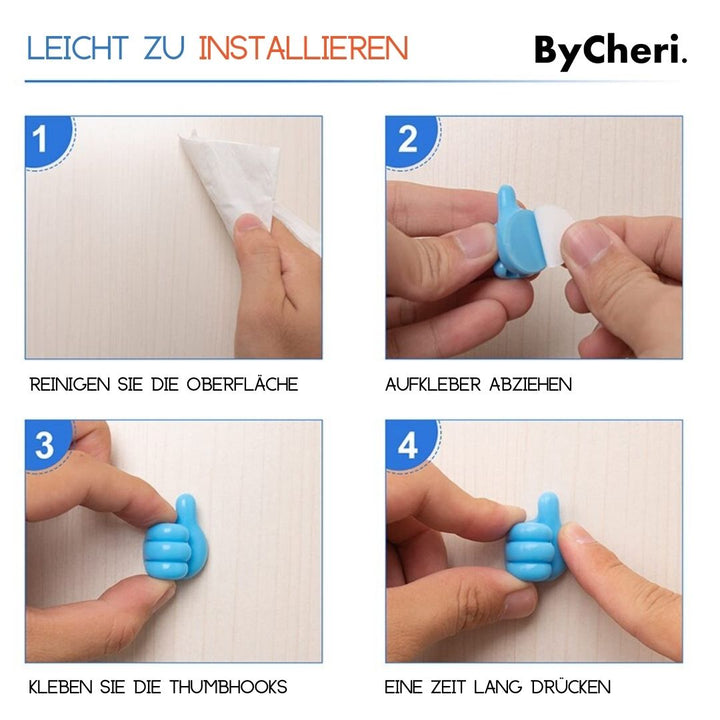 LEICHT ZU INSTALLIEREN

ByCheri.

1

REINIGEN SIE DIE OBERFLÄCHE

2

AUFKLEBER ABZIEHEN

3

KLEBEN SIE DIE THUMBHOOKS

4

EINE ZEIT LANG DRÜCKEN