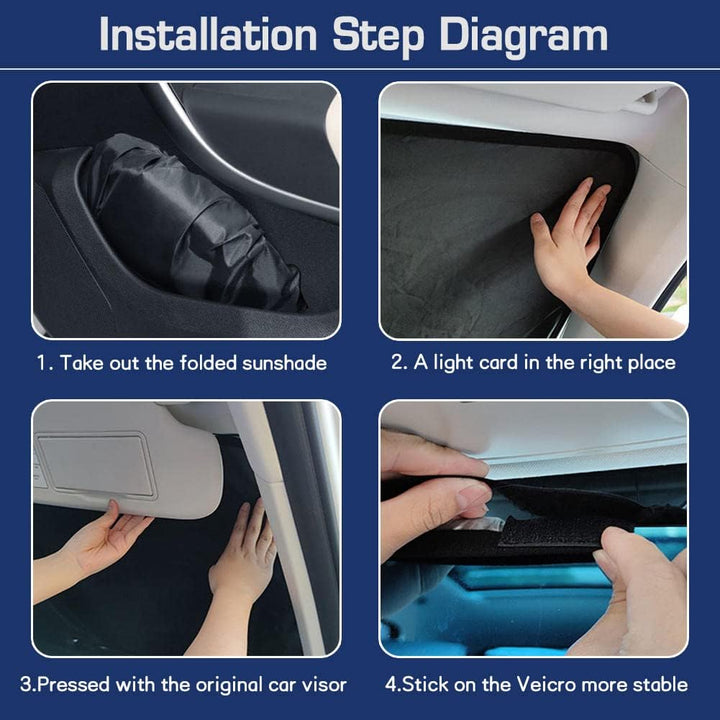 Installation Step Diagram

1. Take out the folded sunshade

2. A light card in the right place

3.Pressed with the original car visor

4.Stick on the Veicro more stable