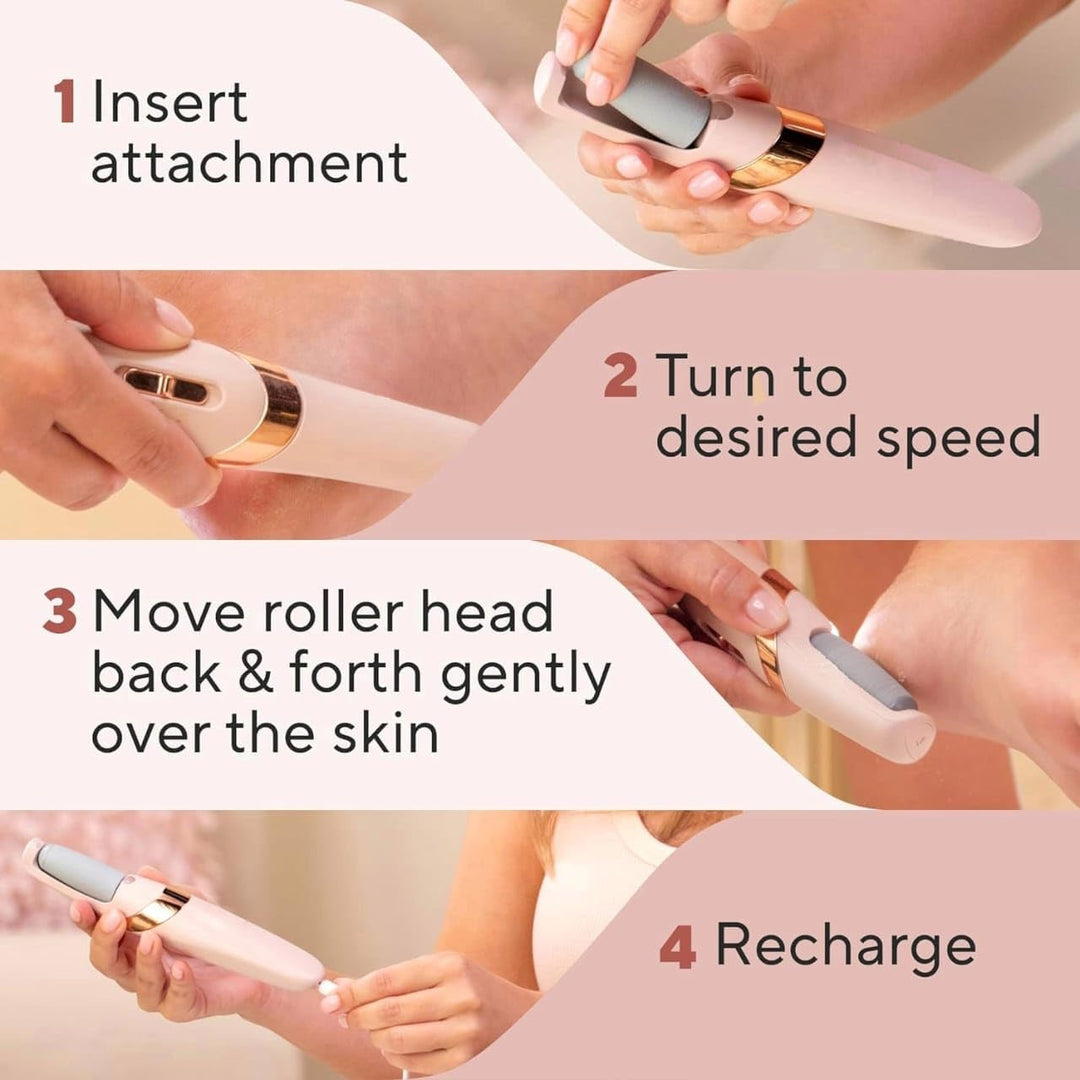 1 Insert attachment

2 Turn to desired speed

3 Move roller head back & forth gently over the skin

4 Recharge