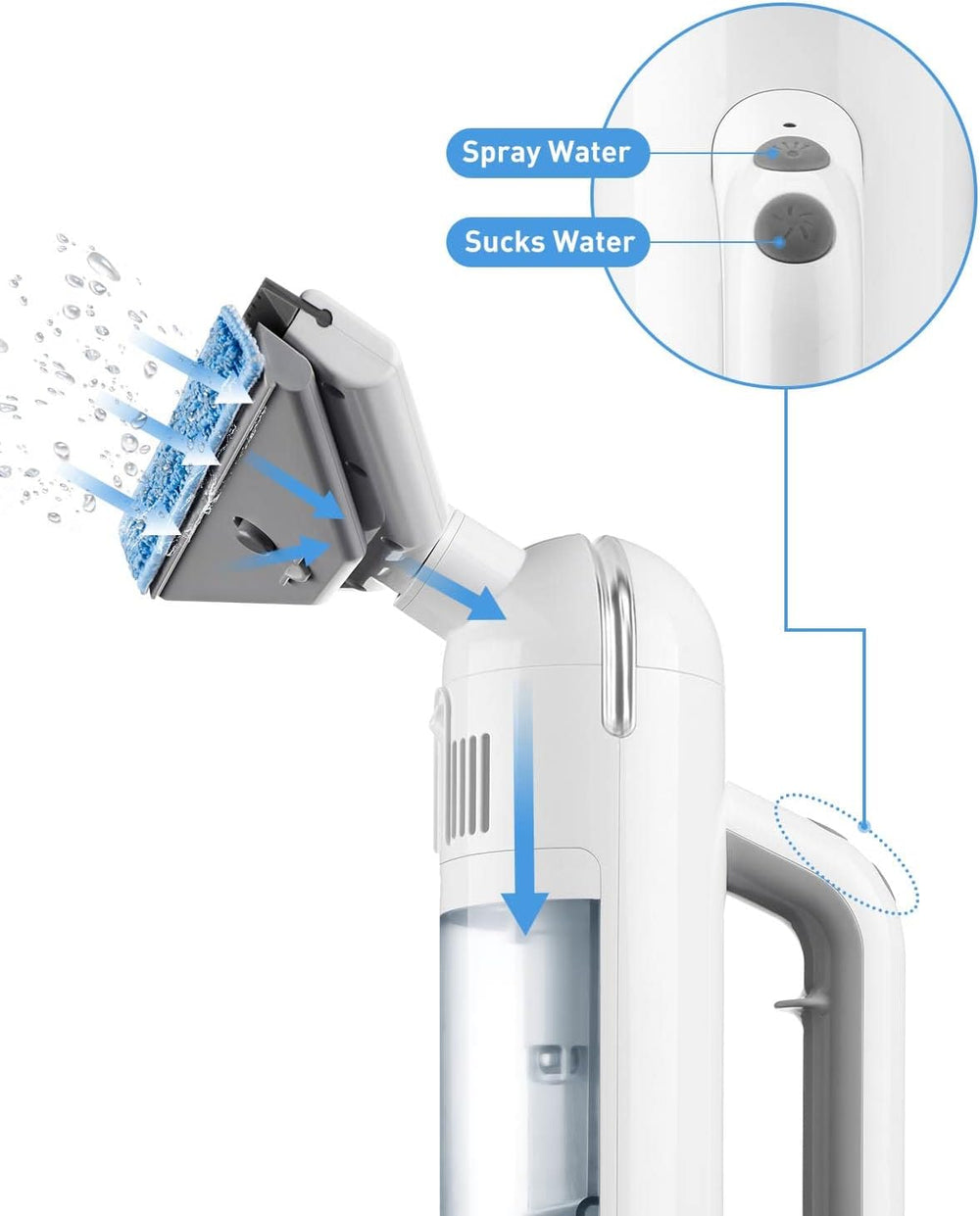 Spray Water
Sucks Water