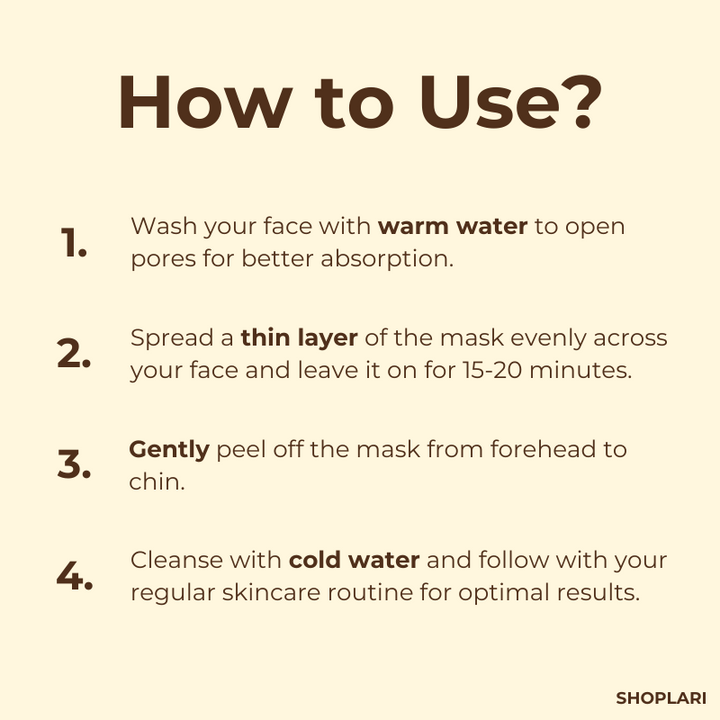 How to Use?

1. Wash your face with warm water to open pores for better absorption.

2. Spread a thin layer of the mask evenly across your face and leave it on for 15-20 minutes.

3. Gently peel off the mask from forehead to chin.

4. Cleanse with cold water and follow with your regular skincare routine for optimal results.

SHOPLARI