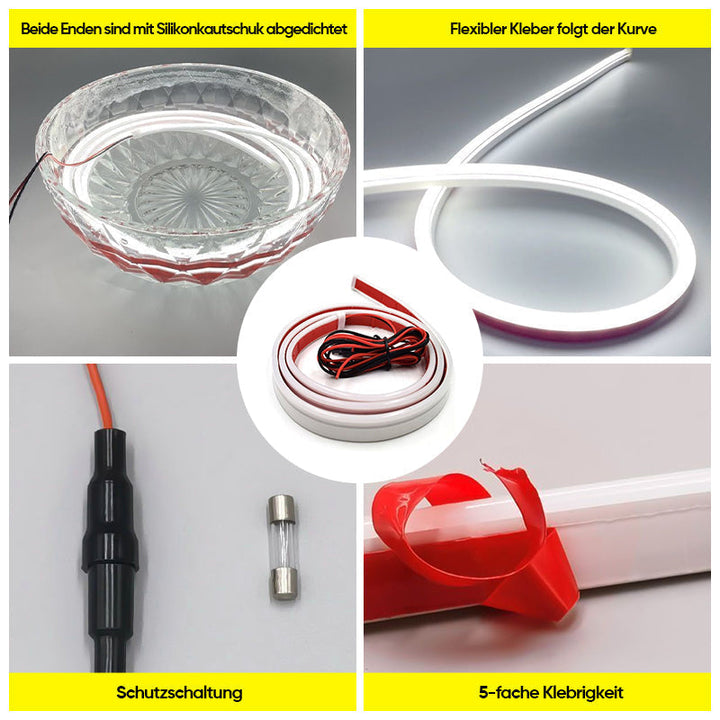 Beide Enden sind mit Silikonkautschuk abgedichtet

Flexibler Kleber folgt der Kurve

Schutzschaltung

5-fache Klebrigkeit