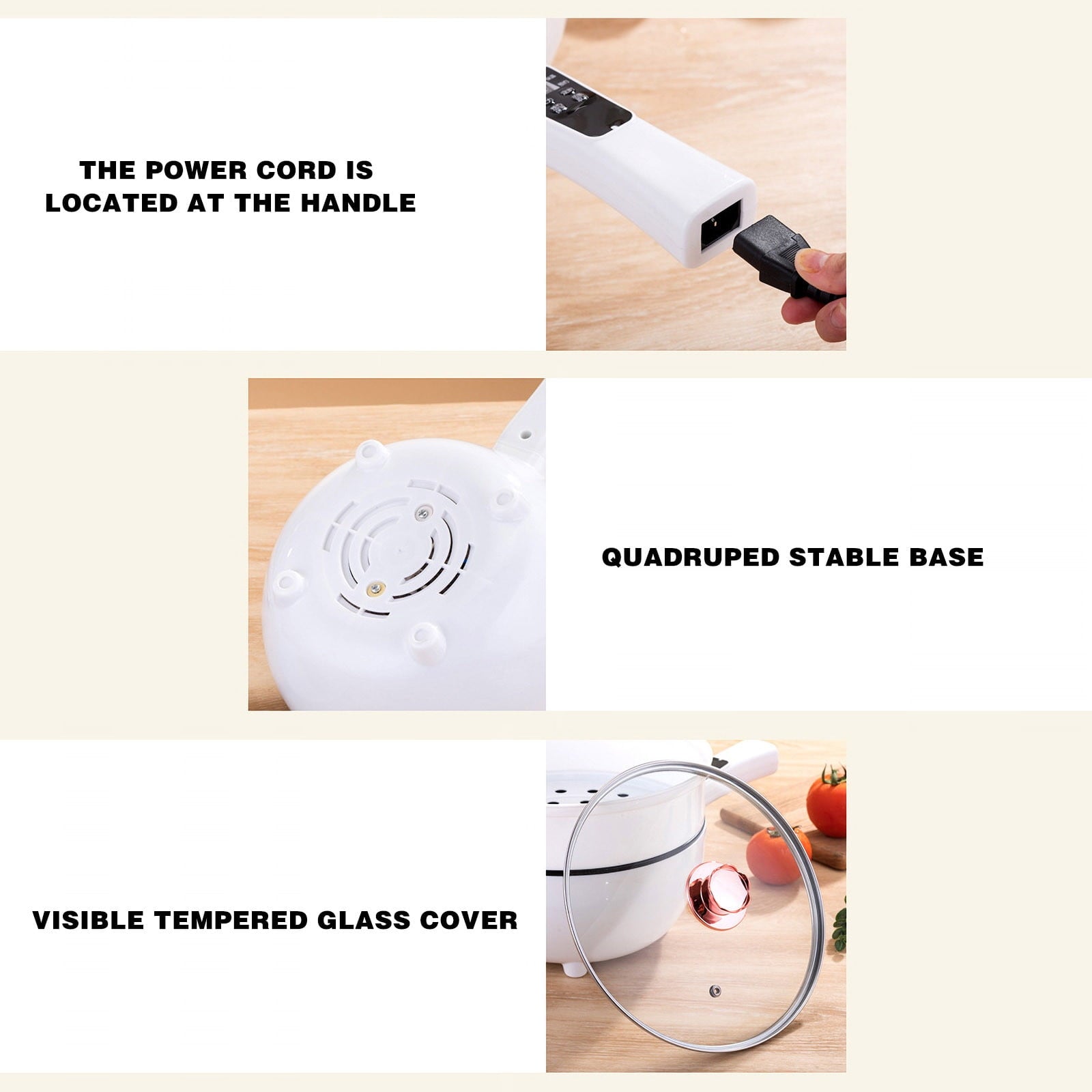 THE POWER CORD IS LOCATED AT THE HANDLE

QUADRUPED STABLE BASE

VISIBLE TEMPERED GLASS COVER