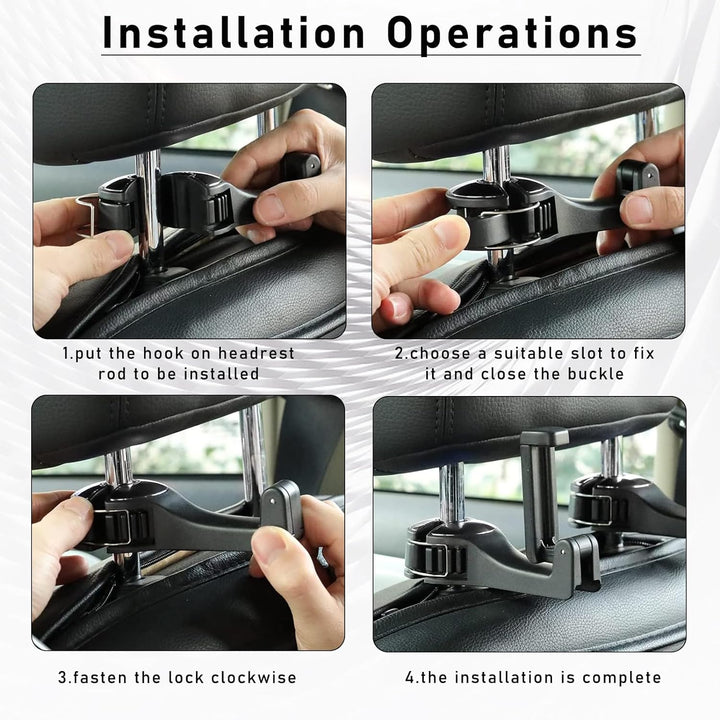 Installation Operations

1.put the hook on headrest rod to be installed

2.choose a suitable slot to fix it and close the buckle

3.fasten the lock clockwise

4.the installation is complete