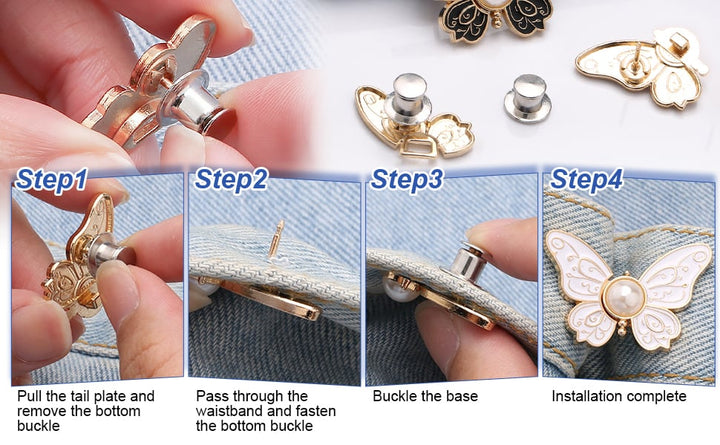 Step1

Pull the tail plate and remove the bottom buckle

Step2

Pass through the waistband and fasten the bottom buckle

Step3

Buckle the base

Step4

Installation complete