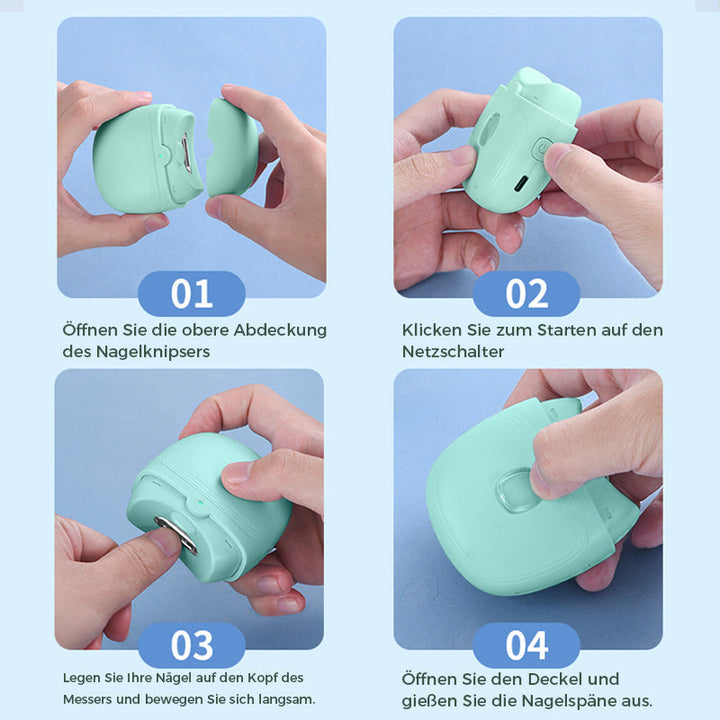 01

Öffnen Sie die obere Abdeckung des Nagelknipsers

02

Klicken Sie zum Starten auf den Netzschalter

03

Legen Sie Ihre Nägel auf den Kopf des Messers und bewegen Sie sich langsam.

04

Öffnen Sie den Deckel und gießen Sie die Nagelspäne aus.