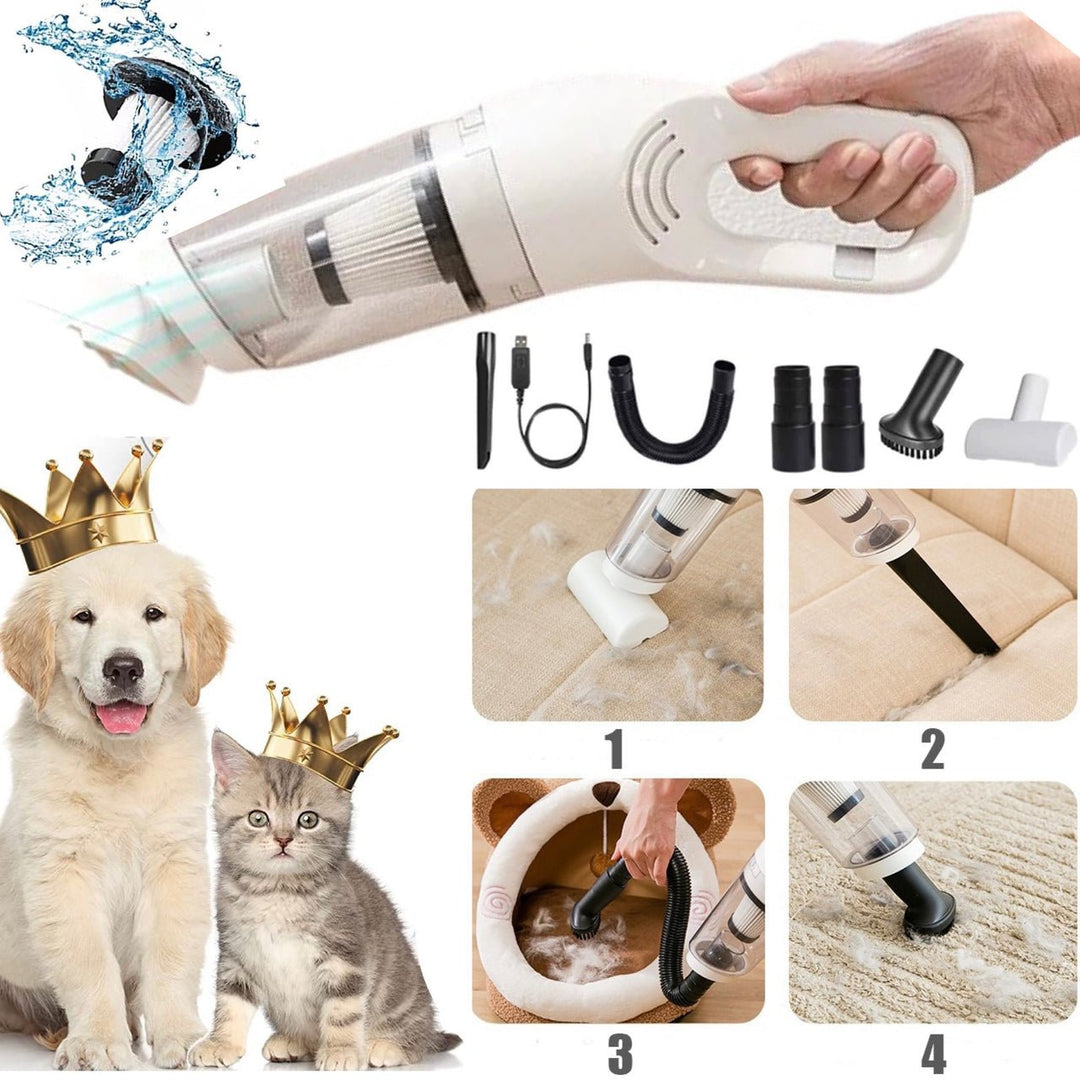 1
2
3
4