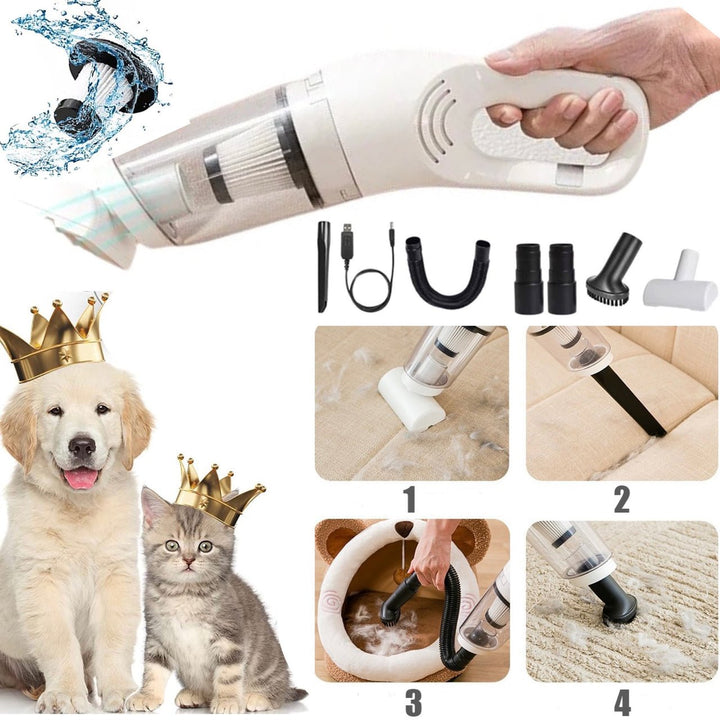 1
2
3
4