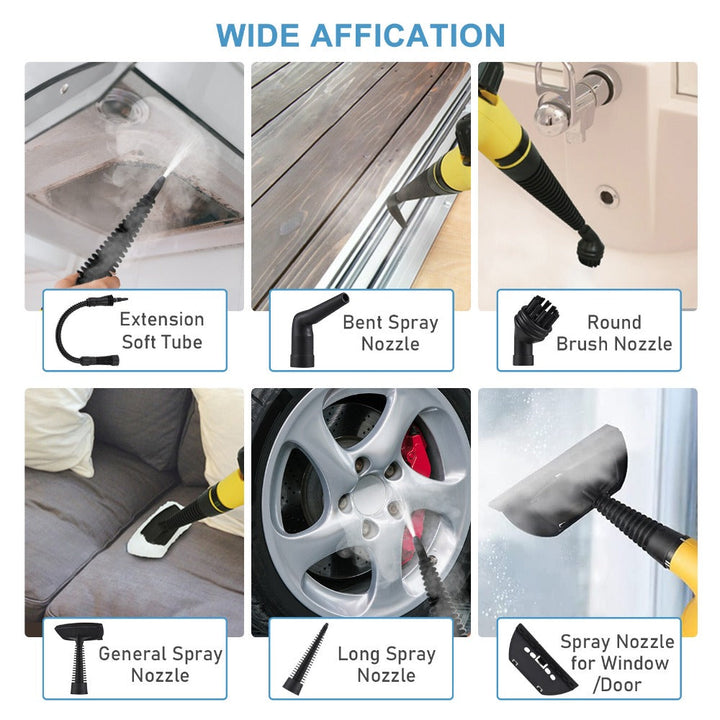 WIDE AFFICATION

Extension Soft Tube

Bent Spray Nozzle

Round Brush Nozzle

General Spray Nozzle

Long Spray Nozzle

Spray Nozzle for Window /Door