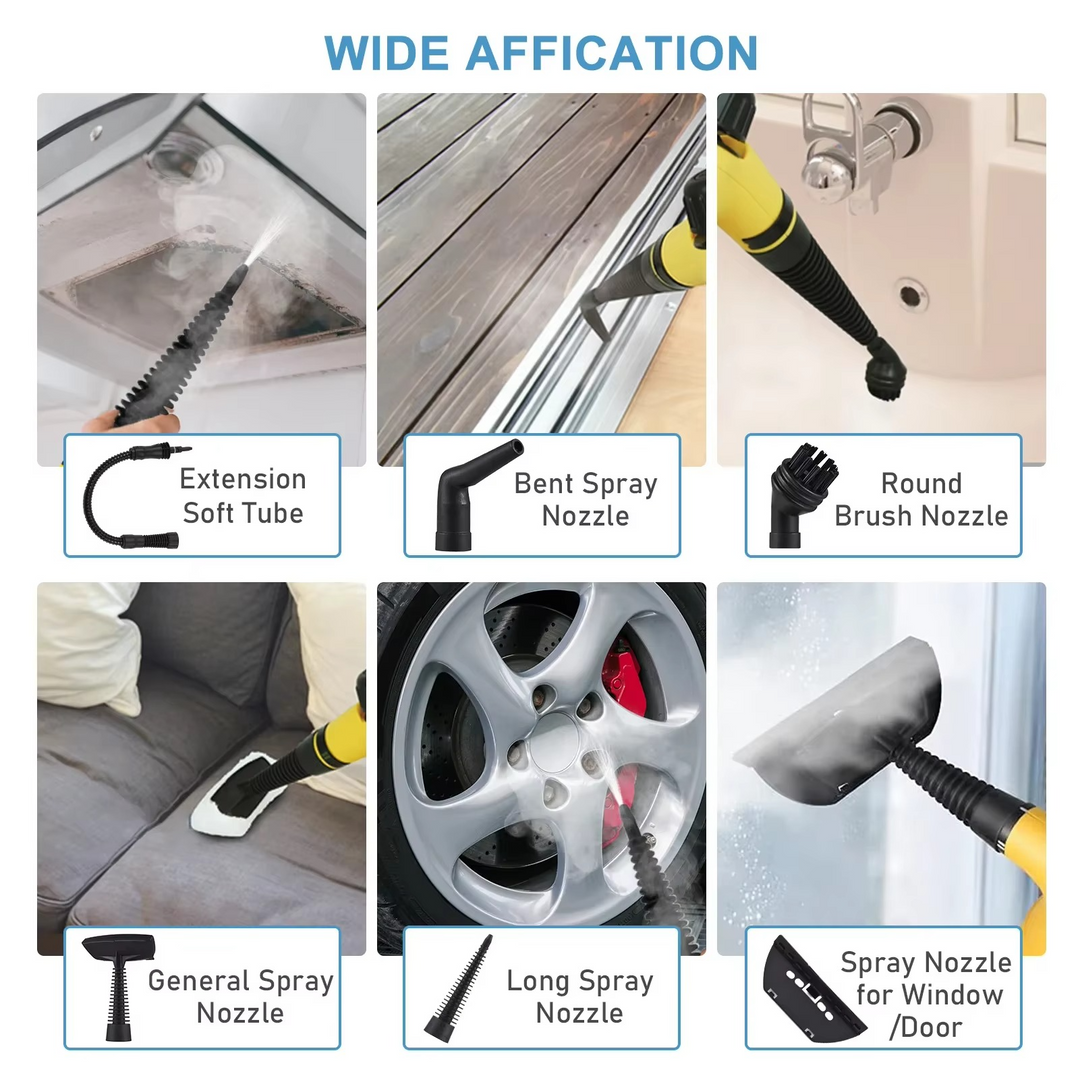 WIDE AFFICATION

Extension Soft Tube

Bent Spray Nozzle

Round Brush Nozzle

General Spray Nozzle

Long Spray Nozzle

Spray Nozzle for Window /Door