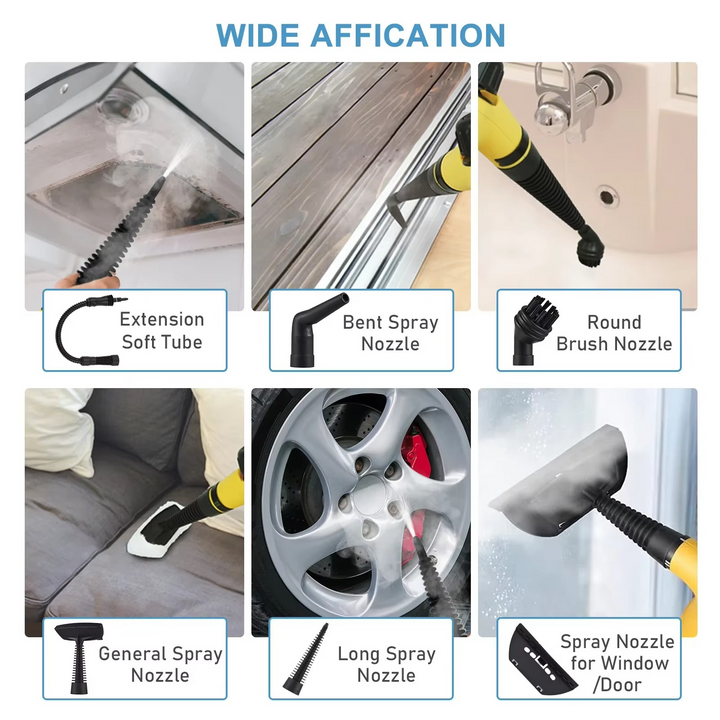 WIDE AFFICATION

Extension Soft Tube

Bent Spray Nozzle

Round Brush Nozzle

General Spray Nozzle

Long Spray Nozzle

Spray Nozzle for Window /Door