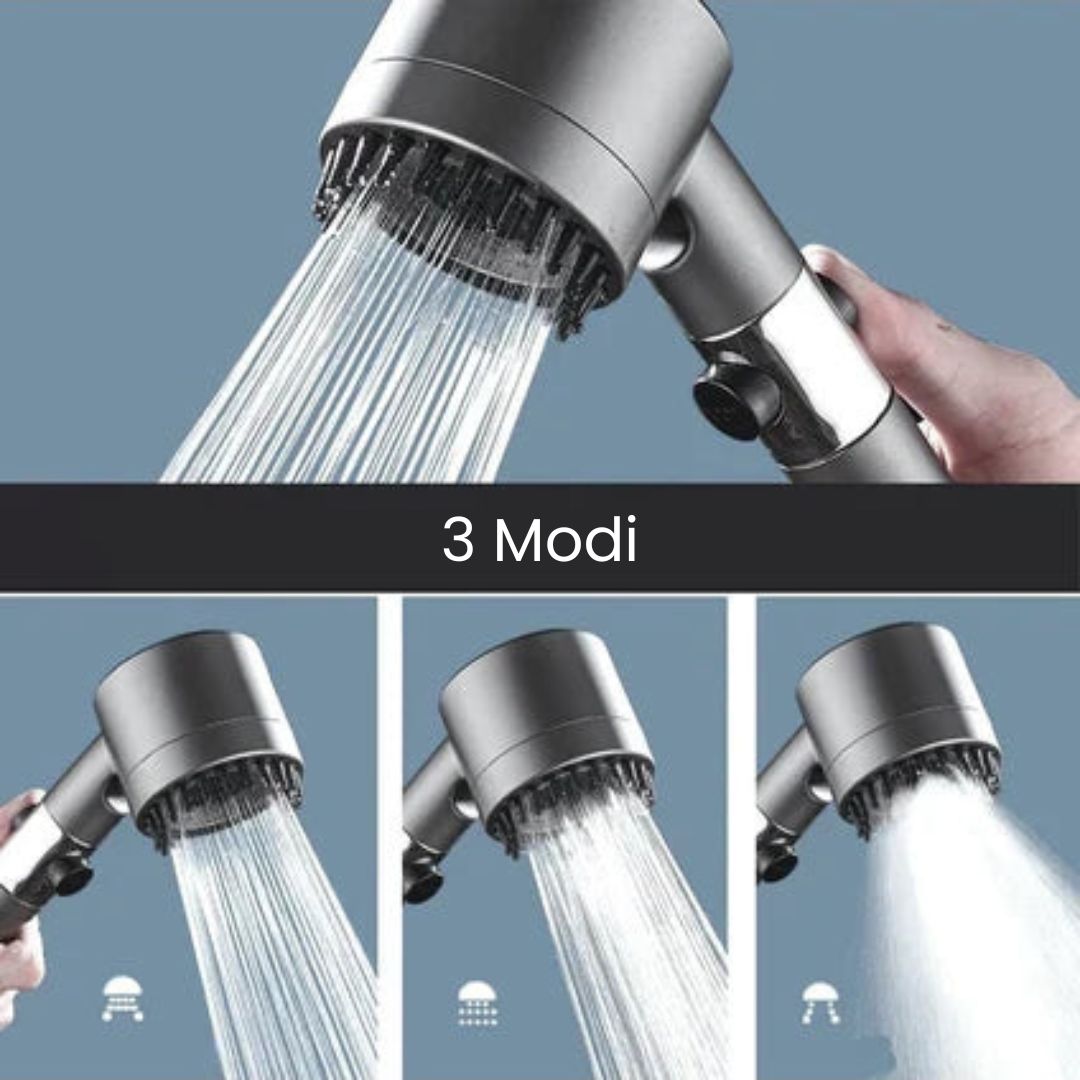 3 Modi