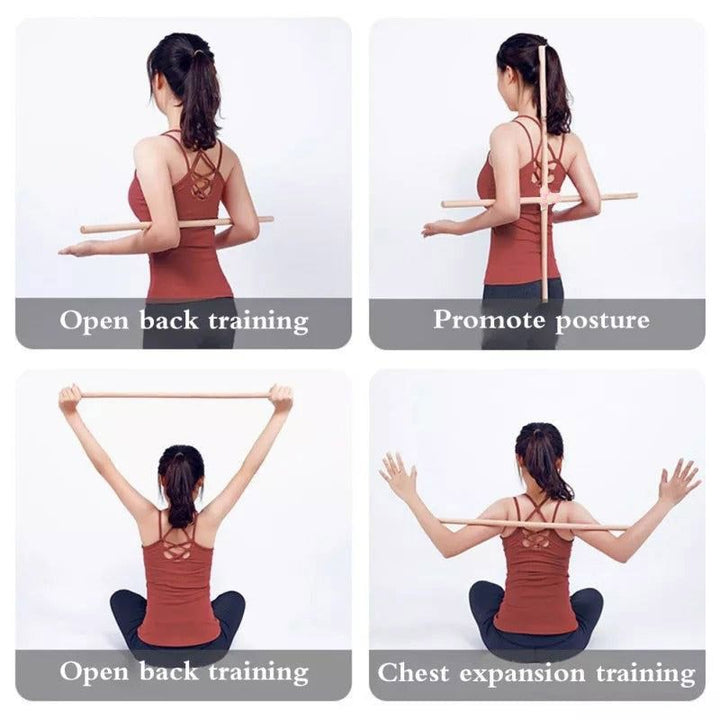 Open back training

Promote posture

Open back training

Chest expansion training