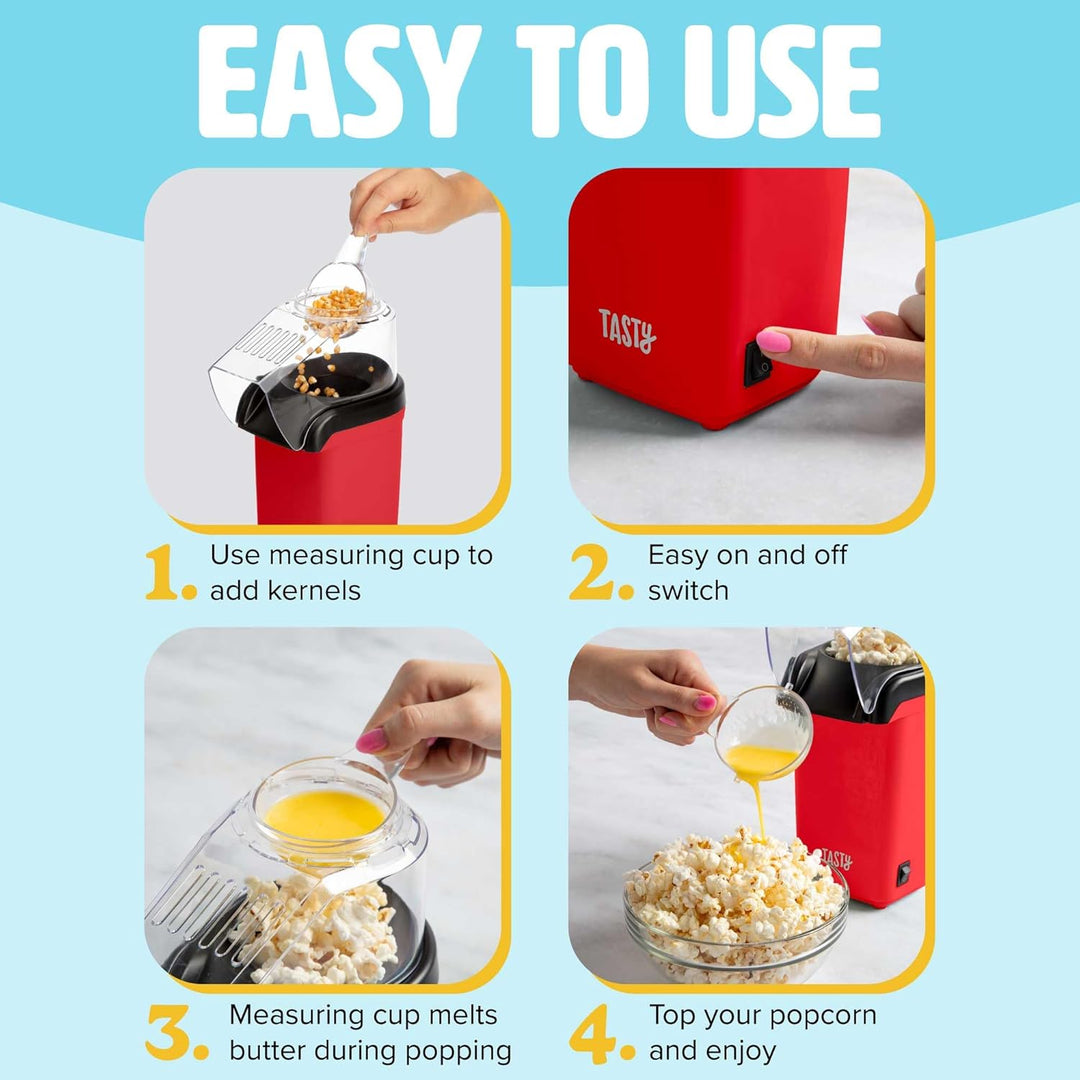 EASY TO USE

TASTY

1. Use measuring cup to add kernels

2. Easy on and off switch

TASTY

3. Measuring cup melts butter during popping

4. Top your popcorn and enjoy