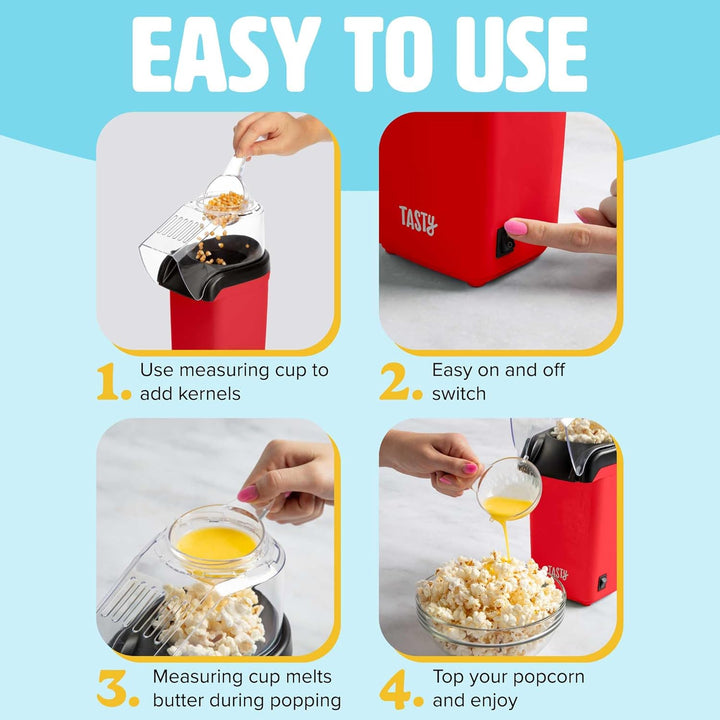 EASY TO USE

TASTY

1. Use measuring cup to add kernels

2. Easy on and off switch

TASTY

3. Measuring cup melts butter during popping

4. Top your popcorn and enjoy