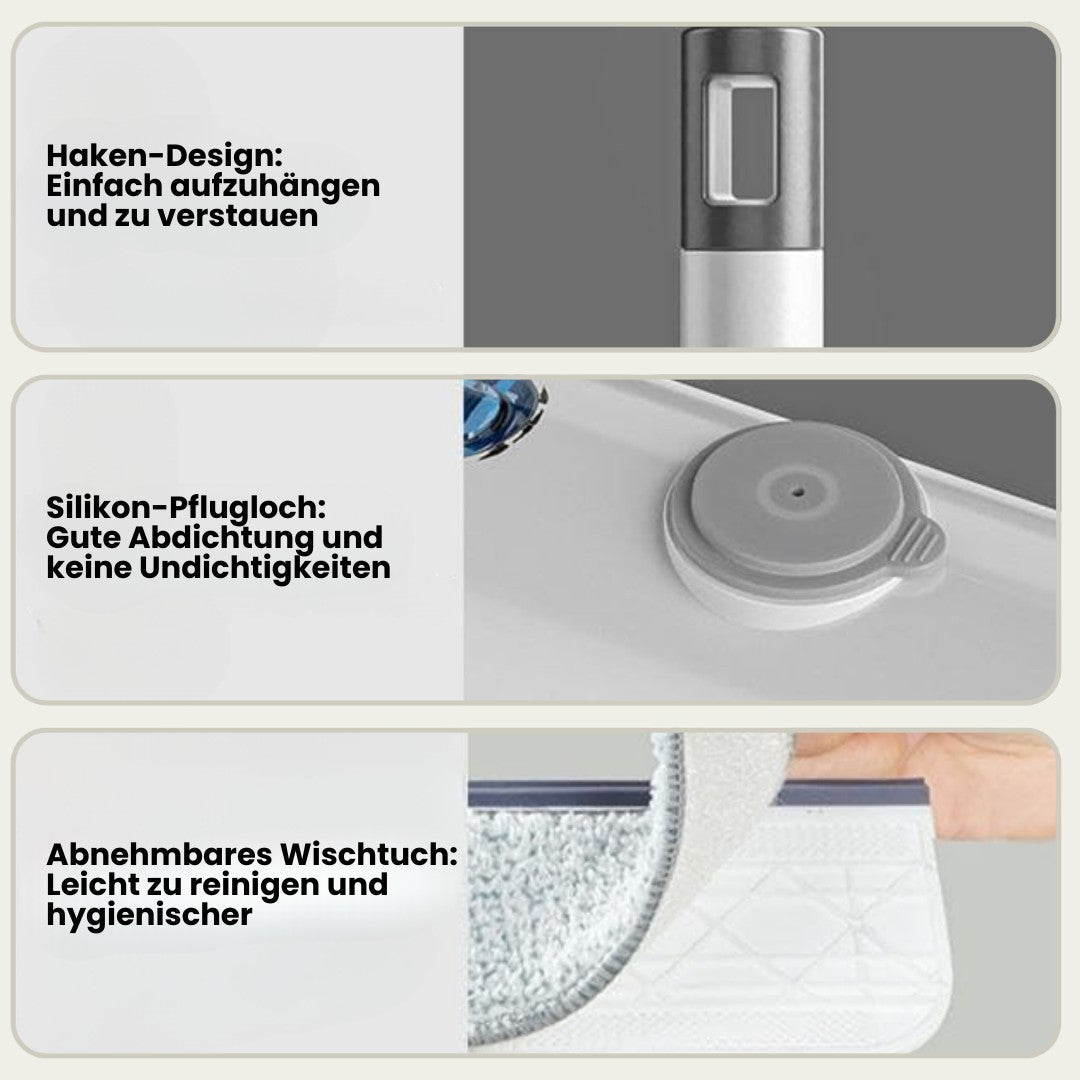 Haken-Design:
Einfach aufzuhängen und zu verstauen

Silikon-Pflugloch:
Gute Abdichtung und keine Undichtigkeiten

Abnehmbares Wischtuch:
Leicht zu reinigen und hygienischer