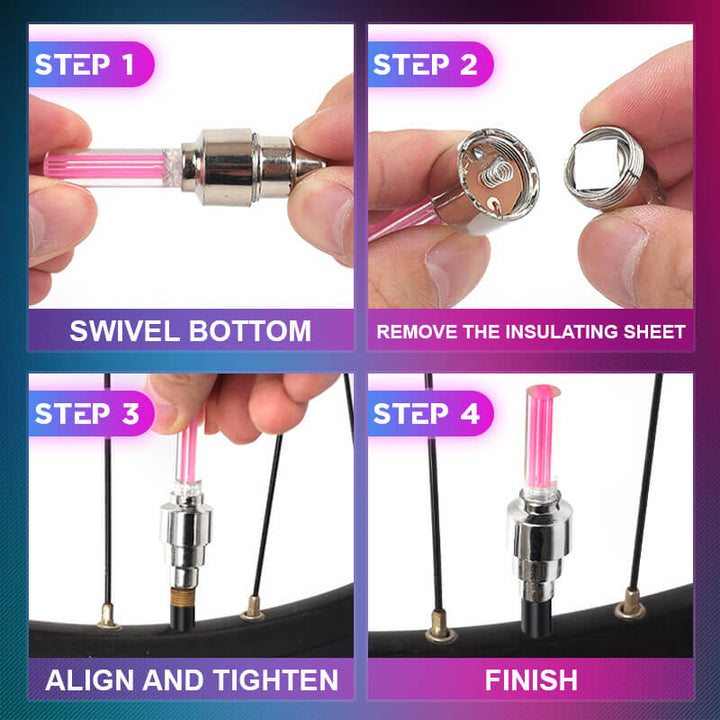 STEP 1

SWIVEL BOTTOM

STEP 2

REMOVE THE INSULATING SHEET

STEP 3

ALIGN AND TIGHTEN

STEP 4

FINISH