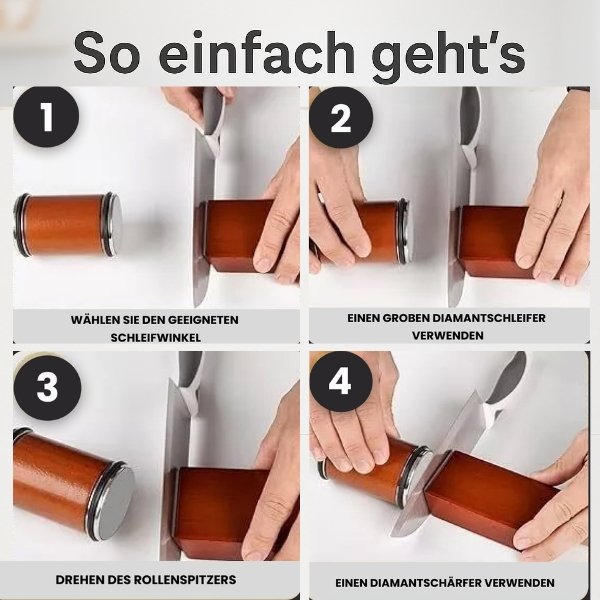 So einfach geht's

1

WÄHLEN SIE DEN GEEIGNETEN SCHLEIFWINKEL

2

EINEN GROBEN DIAMANTSCHLEIFER VERWENDEN

3

DREHEN DES ROLLENSPITZERS

4

EINEN DIAMANTSCHÄRFER VERWENDEN