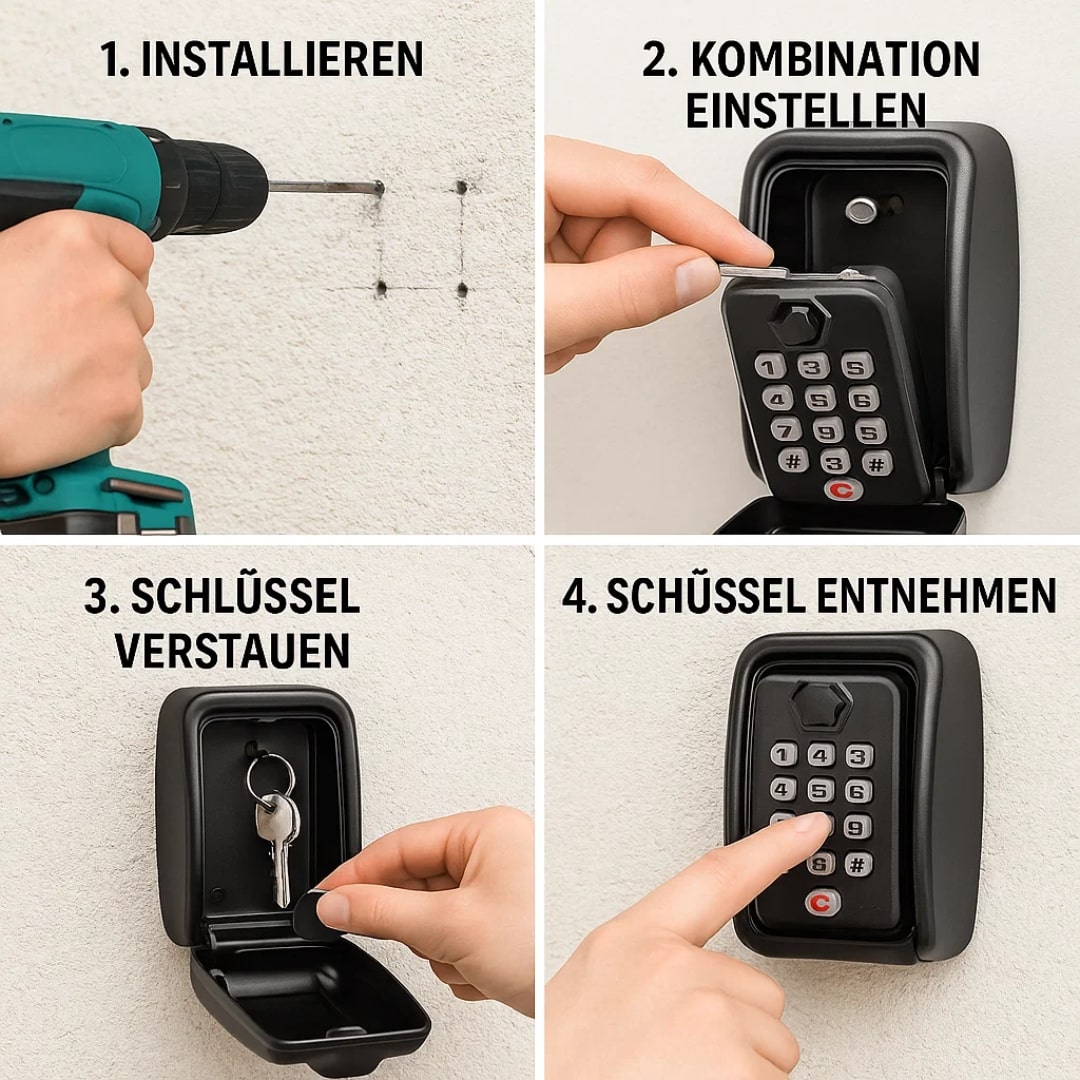 1. INSTALLIEREN

2. KOMBINATION EINSTELLEN

1 3 5
4 5 6
7 9 5
# 3 #
C

3. SCHLÜSSEL VERSTAUEN

4. SCHÜSSEL ENTNEHMEN

1 4 3
4 5 6
9
8 #
C