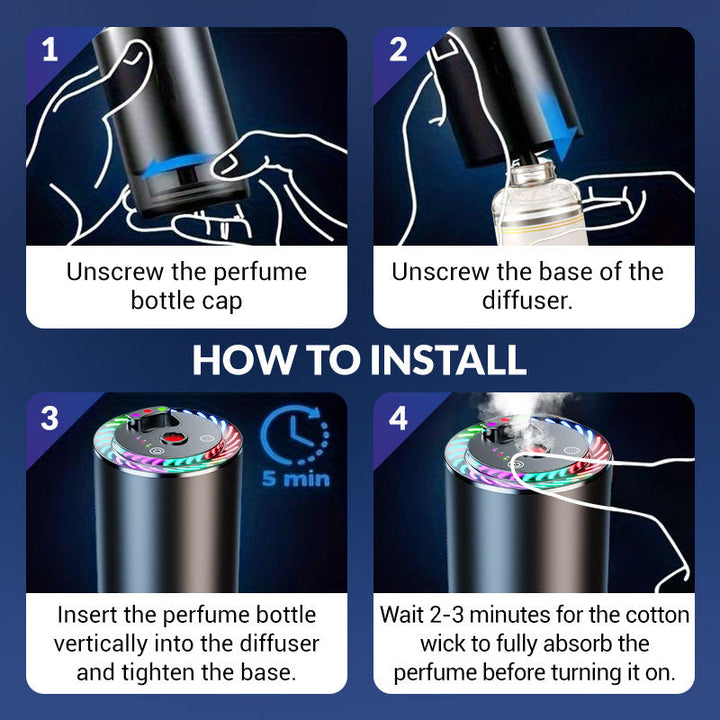 1

Unscrew the perfume bottle cap

2

Unscrew the base of the diffuser.

HOW TO INSTALL

3

5 min

Insert the perfume bottle vertically into the diffuser and tighten the base.

4

Wait 2-3 minutes for the cotton wick to fully absorb the perfume before turning it on.