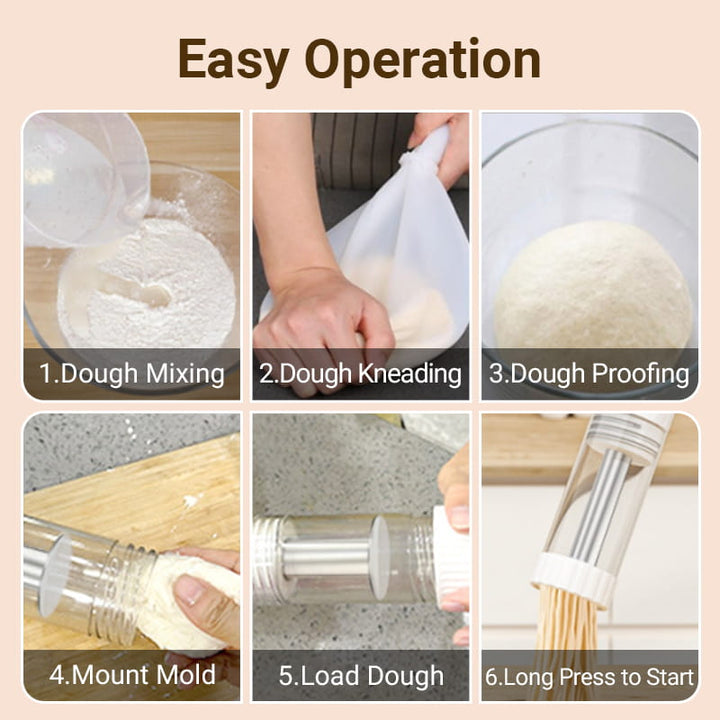 Easy Operation

1.Dough Mixing

2.Dough Kneading

3.Dough Proofing

4.Mount Mold

5.Load Dough

6.Long Press to Start