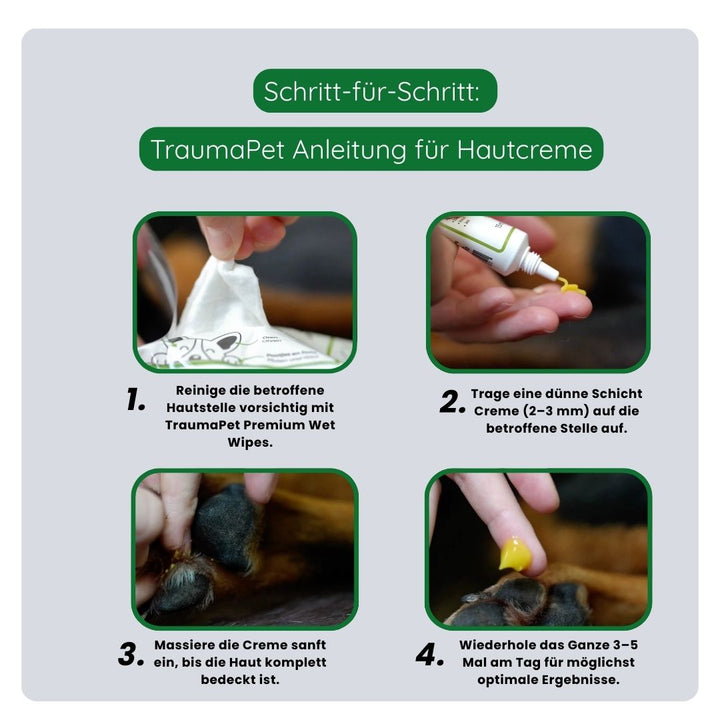 Schritt-für-Schritt:

TraumaPet Anleitung für Hautcreme

1. Reinige die betroffene Hautstelle vorsichtig mit TraumaPet Premium Wet Wipes.

2. Trage eine dünne Schicht Creme (2–3 mm) auf die betroffene Stelle auf.

3. Massiere die Creme sanft ein, bis die Haut komplett bedeckt ist.

4. Wiederhole das Ganze 3–5 Mal am Tag für möglichst optimale Ergebnisse.